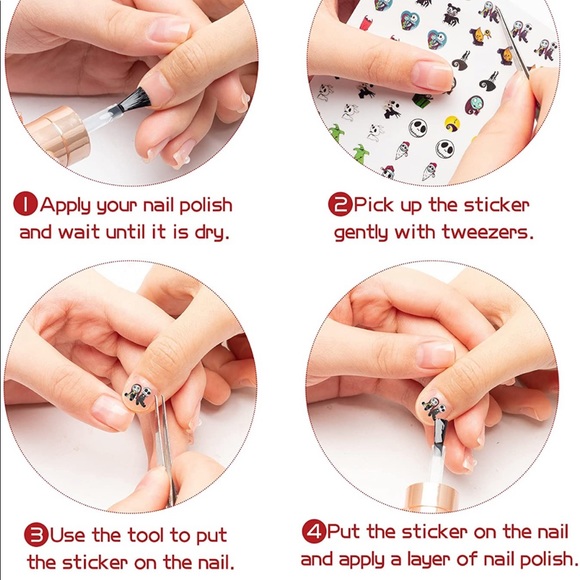 1 Apply your nail polish and wait until it is dry.

2 Pick up the sticker gently with tweezers.

3 Use the tool to put the sticker on the nail.

4 Put the sticker on the nail and apply a layer of nail polish.